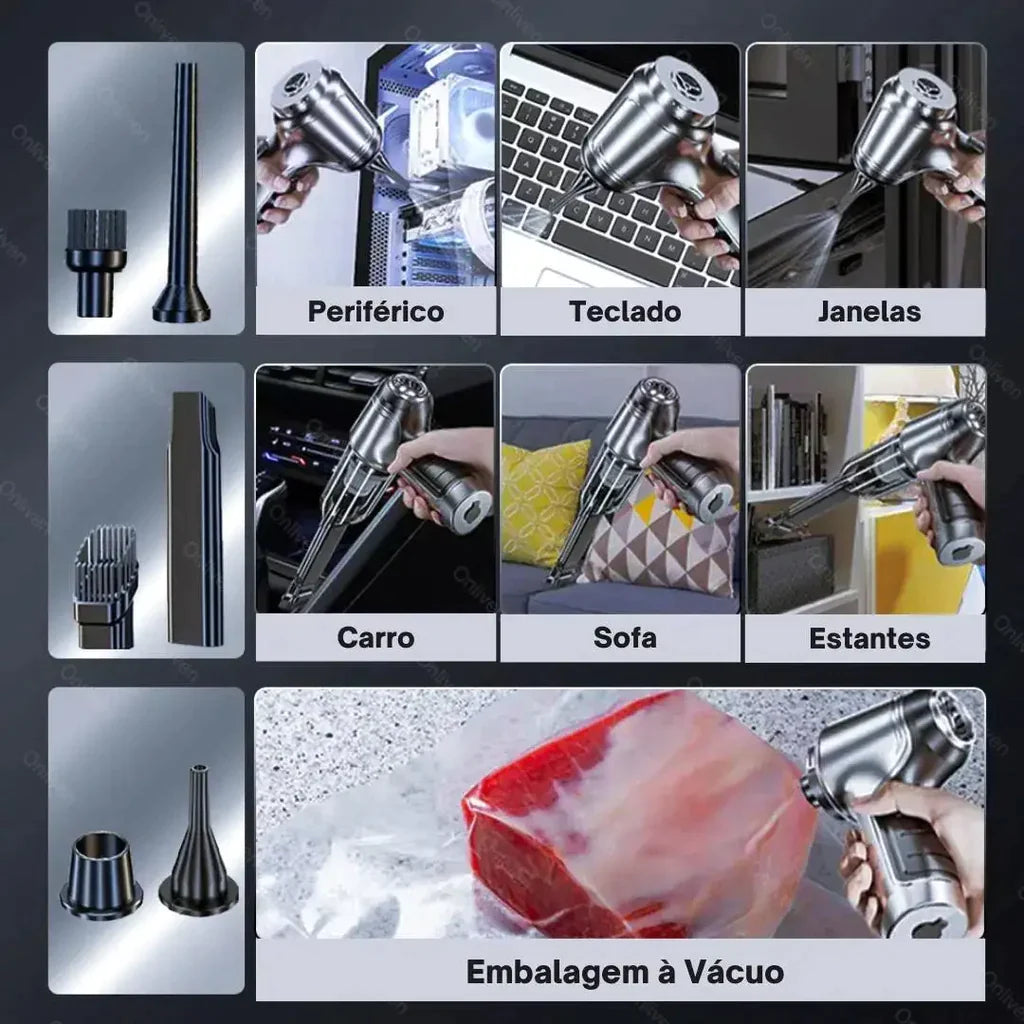 Periférico

Teclado

Janelas

Carro

Sofa

Estantes

Embalagem à Vácuo