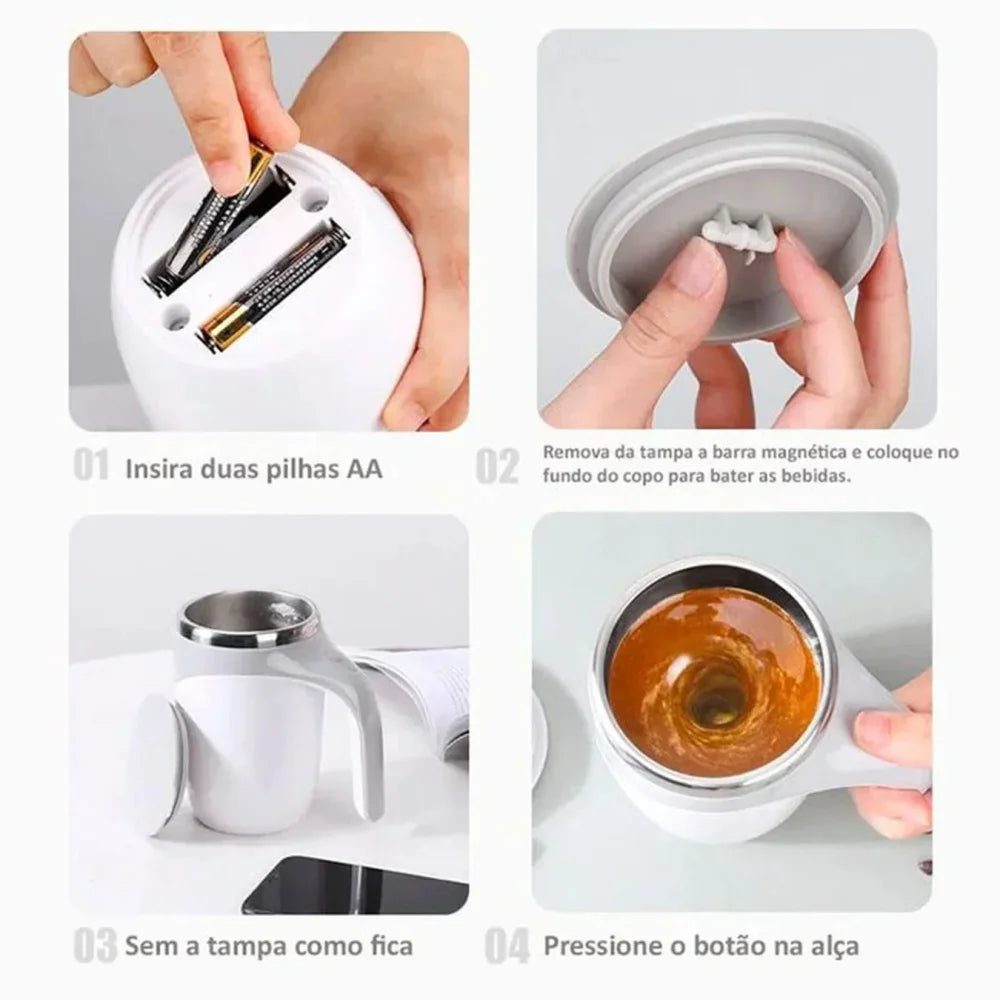 01 Insira duas pilhas AA

02 Remova da tampa a barra magnética e coloque no fundo do copo para bater as bebidas.

03 Sem a tampa como fica

04 Pressione o botão na alça