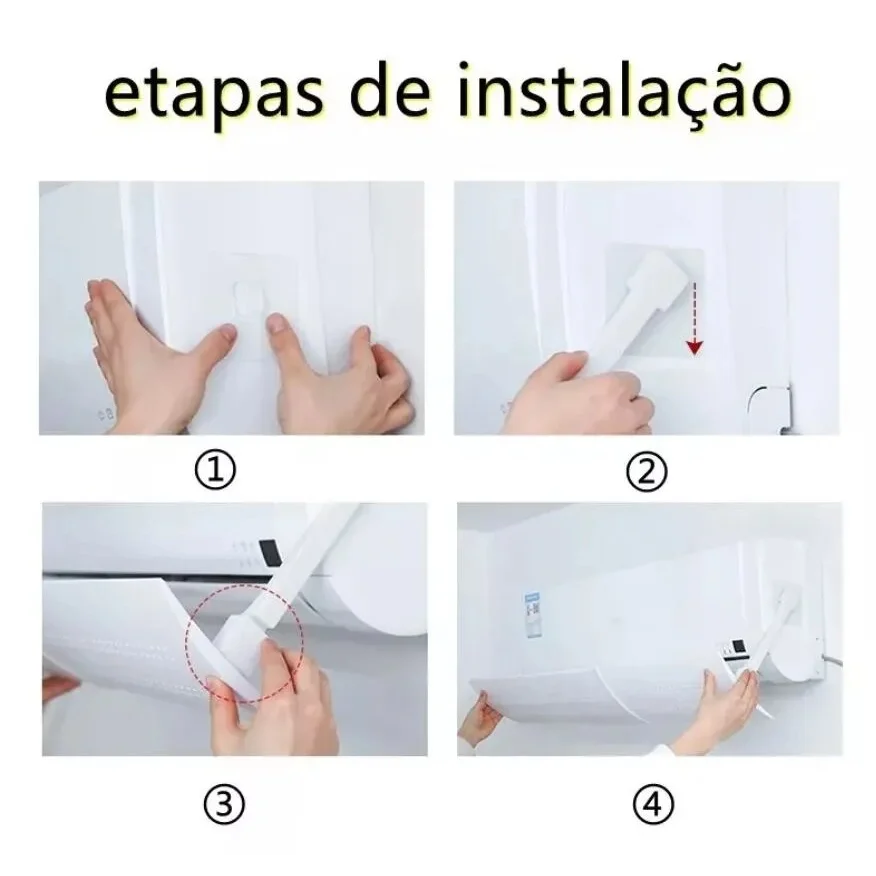 etapas de instalação

①

②

③

④